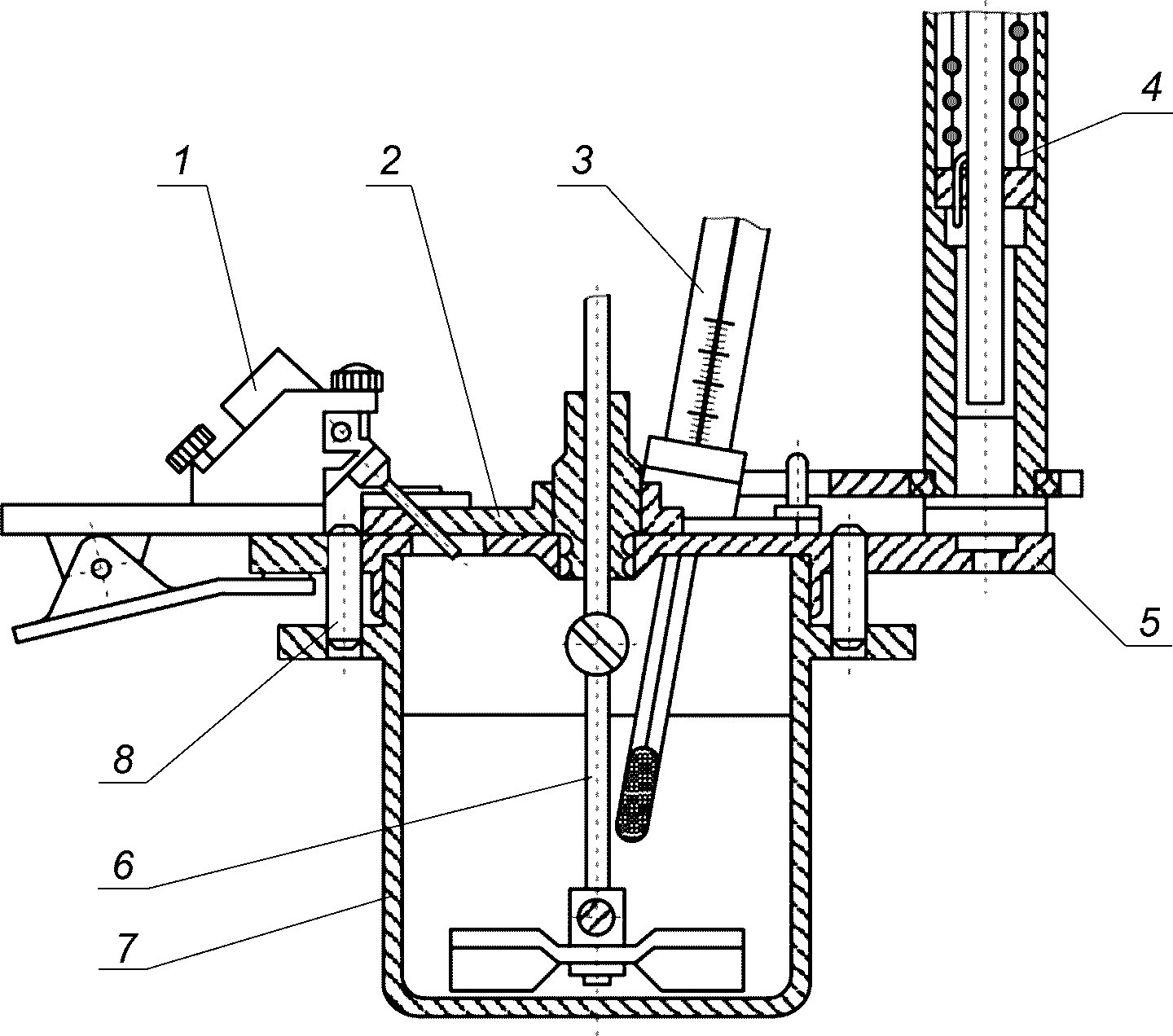 1
2
3
4
5
8
6
7